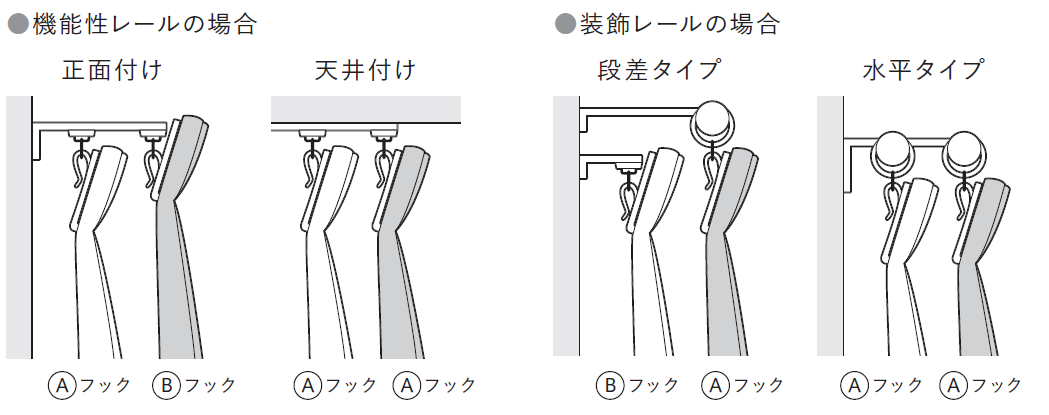 ●機能性レールの場合

正面付け

Ⓐフック Ⓑフック

天井付け

Ⓐフック Ⓐフック

●装飾レールの場合

段差タイプ

Ⓑフック Ⓐフック

水平タイプ

Ⓐフック Ⓐフック